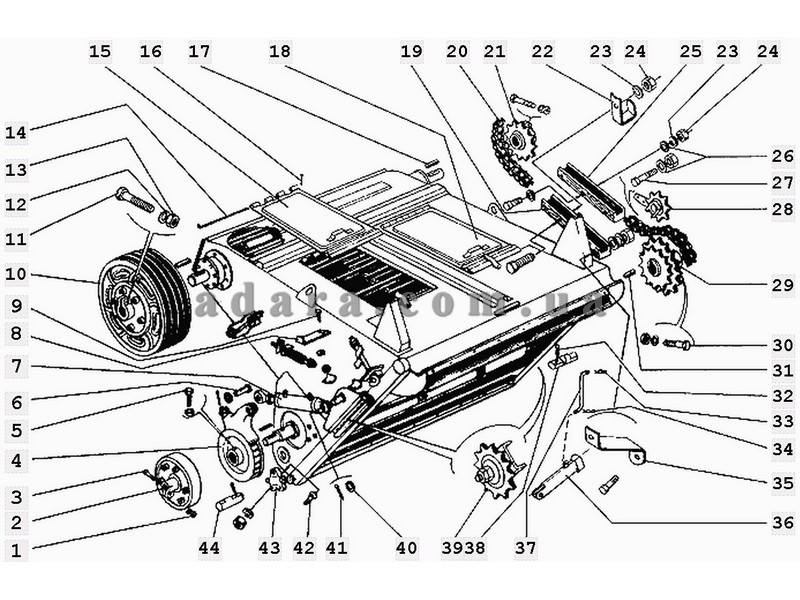 15 16 17 18 19 20 21 22 23 24 25 23 24

14
13
12
11
10
9
8
7
6
5
4
3
2
1

26
27
28
29
30
31
32
33
34
35
36

adara.com.ua

44 43 42 41 40 3938 37